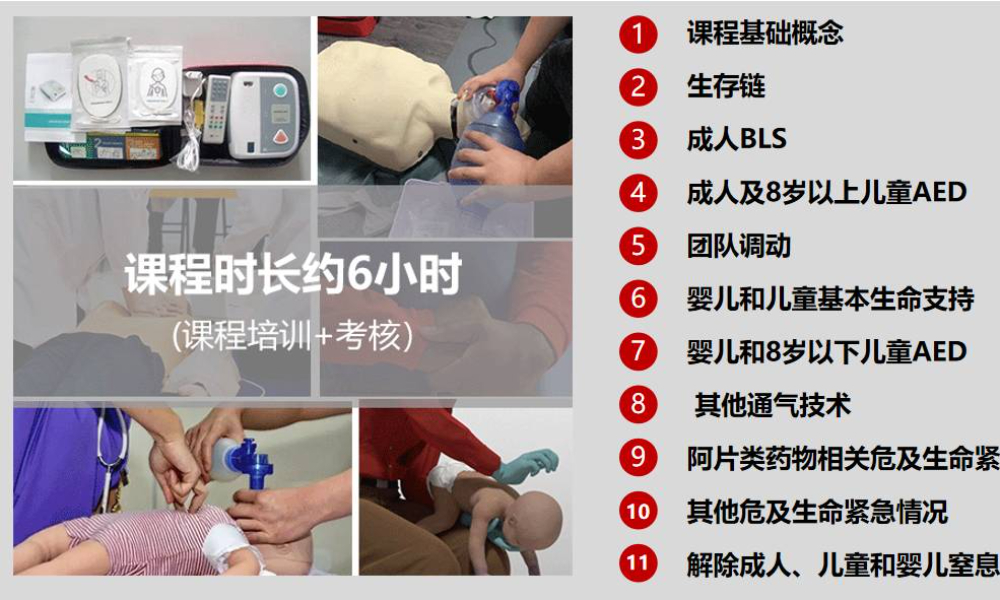 课程时长约6小时
(课程培训+考核)

1 课程基础概念
2 生存链
3 成人BLS
4 成人及8岁以上儿童AED
5 团队调动
6 婴儿和儿童基本生命支持
7 婴儿和8岁以下儿童AED
8 其他通气技术
9 阿片类药物相关危及生命紧
10 其他危及生命紧急情况
11 解除成人、儿童和婴儿窒息